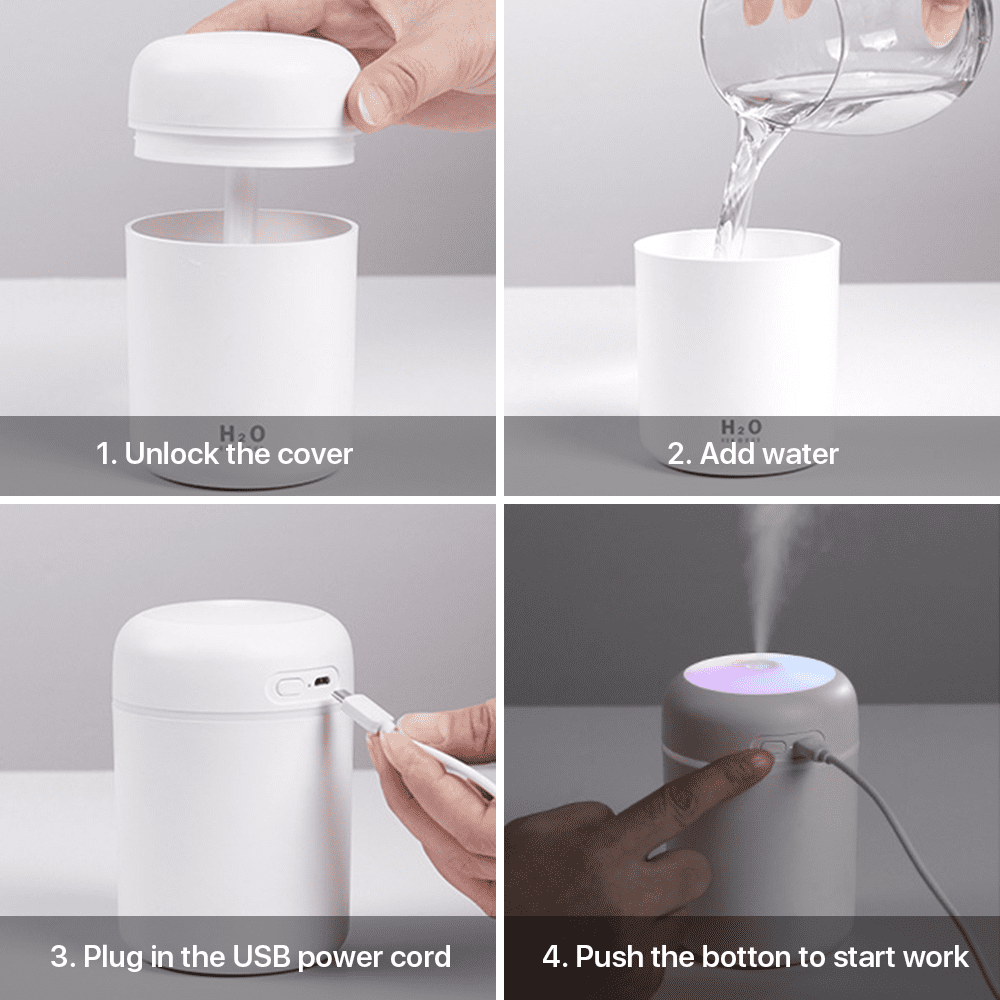 $H_2O$

1. Unlock the cover

$H_2O$

2. Add water

3. Plug in the USB power cord

4. Push the botton to start work